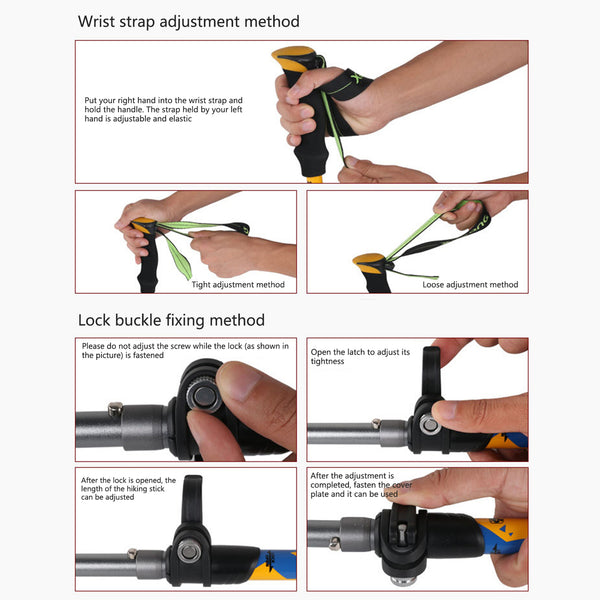 Wrist strap adjustment method

Put your right hand into the wrist strap and hold the handle. The strap held by your left hand is adjustable and elastic

Tight adjustment method

Loose adjustment method

Lock buckle fixing method

Please do not adjust the screw while the lock (as shown in the picture) is fastened

Open the latch to adjust its tightness

After the lock is opened, the length of the hiking stick can be adjusted

After the adjustment is completed, fasten the cover plate and it can be used