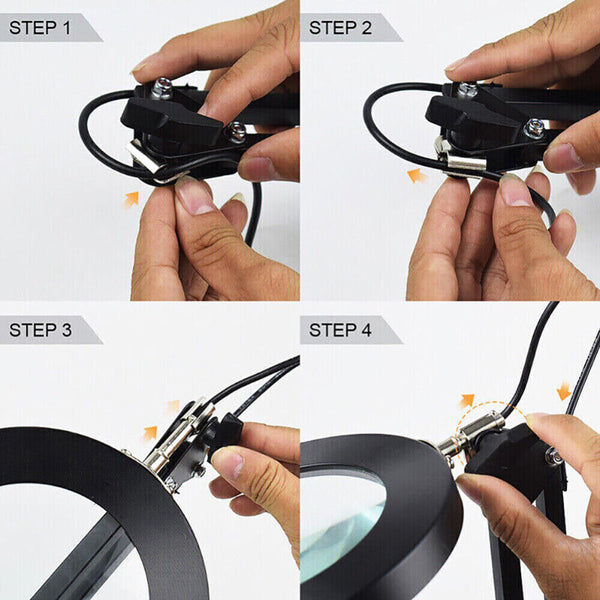 STEP 1

STEP 2

STEP 3

STEP 4